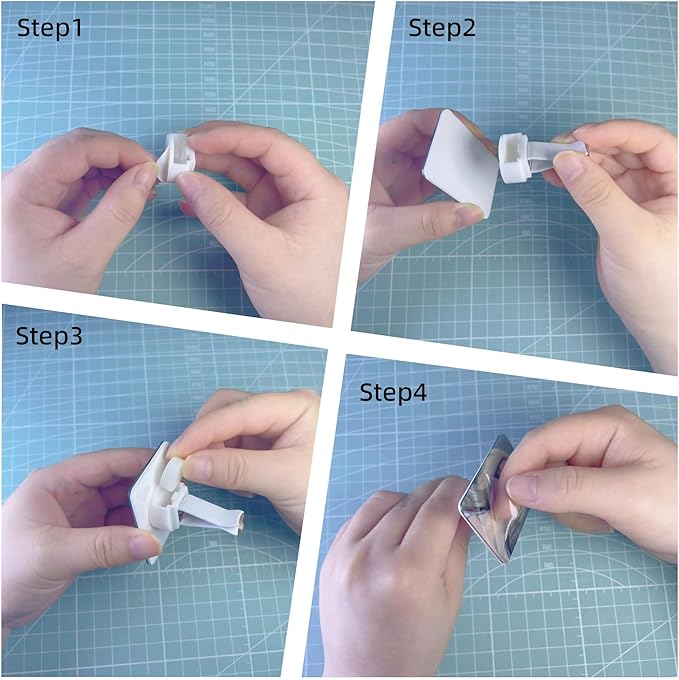 Step1

Step2

Step3

Step4