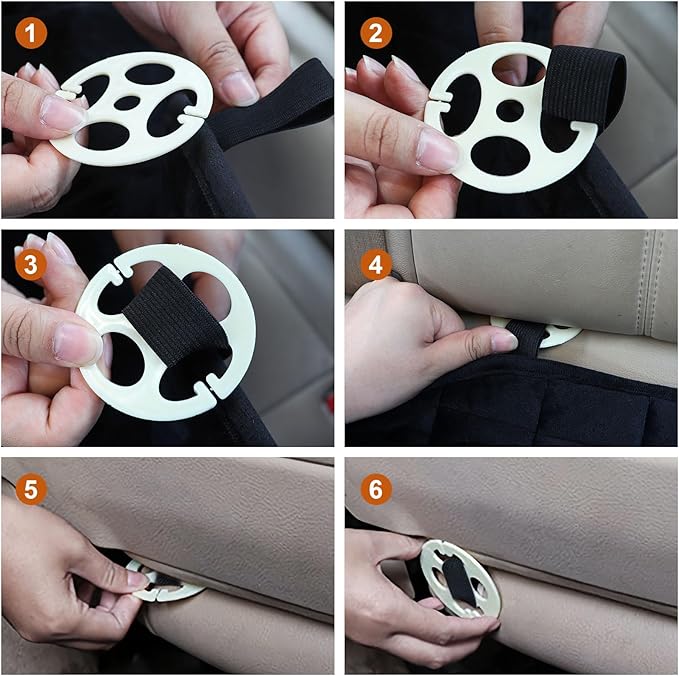 1
2
3
4
5
6