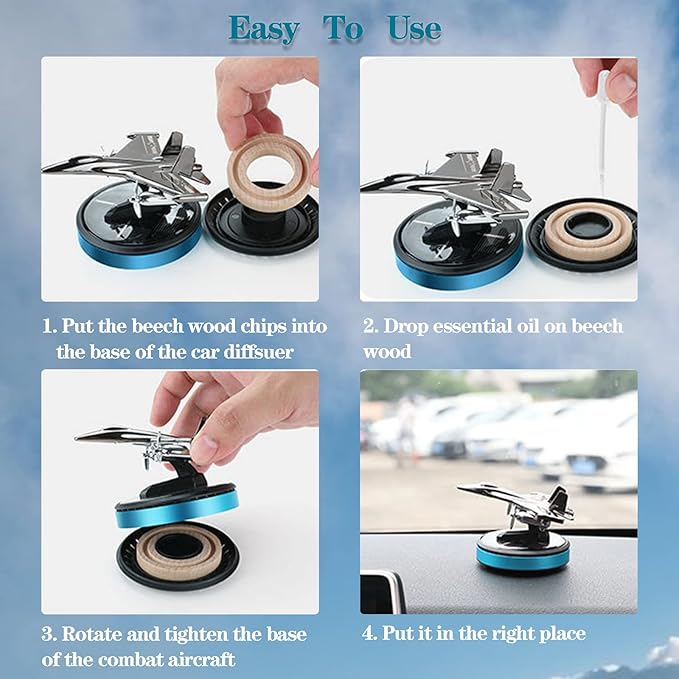 Easy To Use

1. Put the beech wood chips into the base of the car diffsuer

2. Drop essential oil on beech wood

3. Rotate and tighten the base of the combat aircraft

4. Put it in the right place