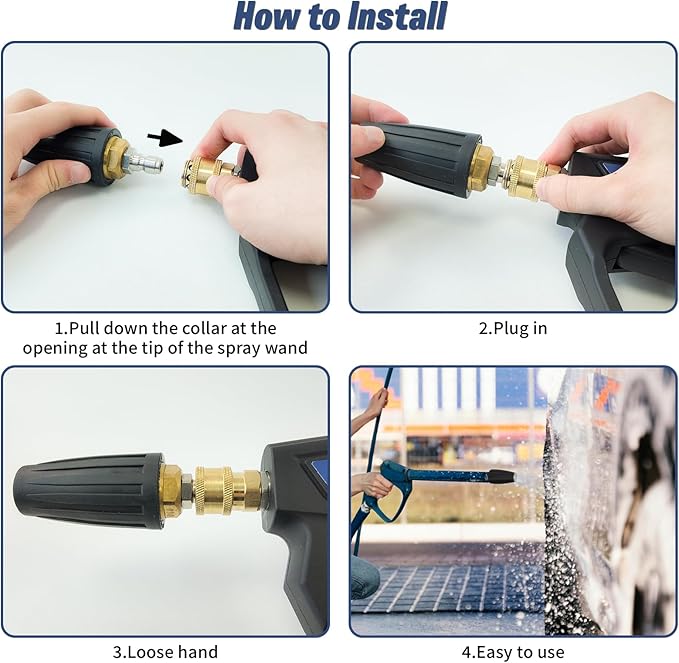 How to Install

1.Pull down the collar at the opening at the tip of the spray wand

2.Plug in

3.Loose hand

4.Easy to use