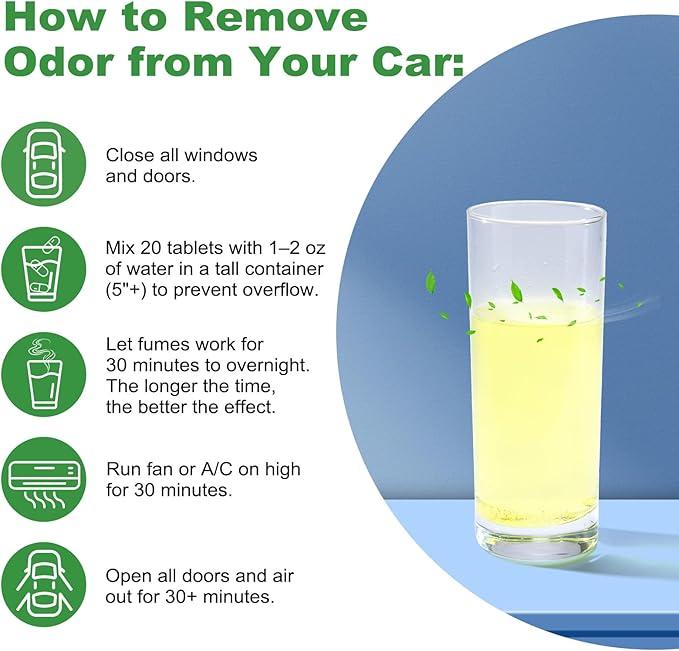 How to Remove Odor from Your Car:

Close all windows and doors.

Mix 20 tablets with 1–2 oz of water in a tall container (5"+) to prevent overflow.

Let fumes work for 30 minutes to overnight. The longer the time, the better the effect.

Run fan or A/C on high for 30 minutes.

Open all doors and air out for 30+ minutes.