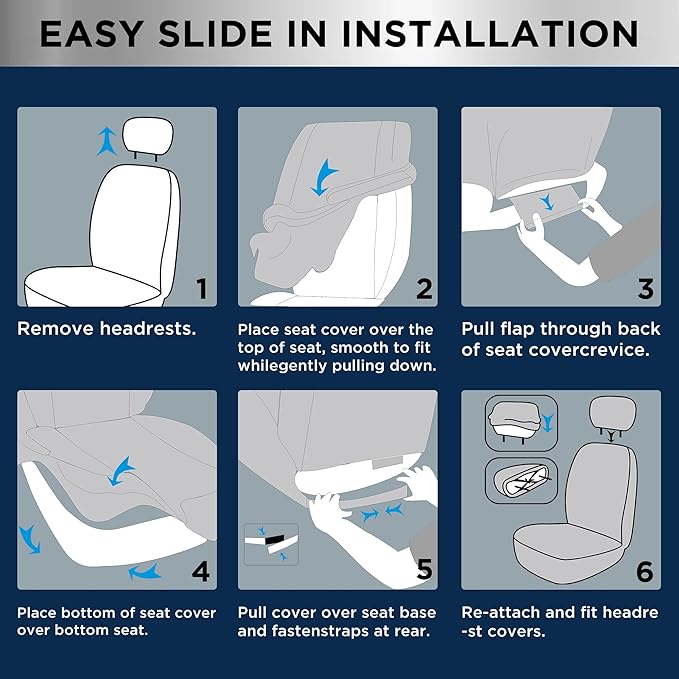 EASY SLIDE IN INSTALLATION

1

Remove headrests.

2

Place seat cover over the top of seat, smooth to fit whilegently pulling down.

3

Pull flap through back of seat covercrevice.

4

Place bottom of seat cover over bottom seat.

5

Pull cover over seat base and fastenstraps at rear.

6

Re-attach and fit headre -st covers.