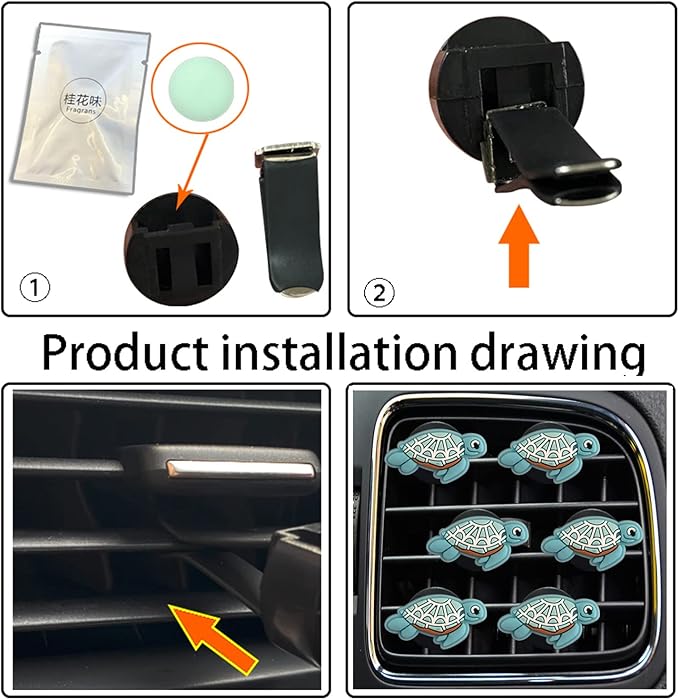 桂花味
Fragrans

①

②

Product installation drawing