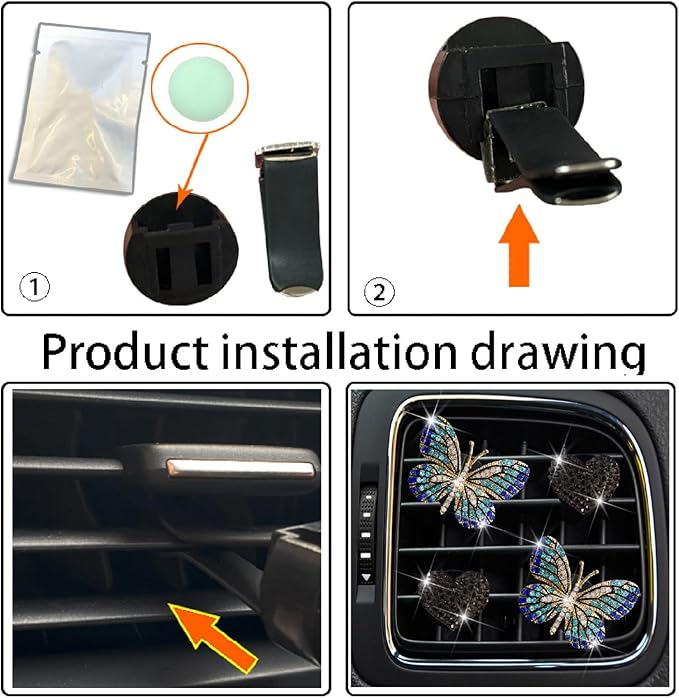 ①

②

Product installation drawing