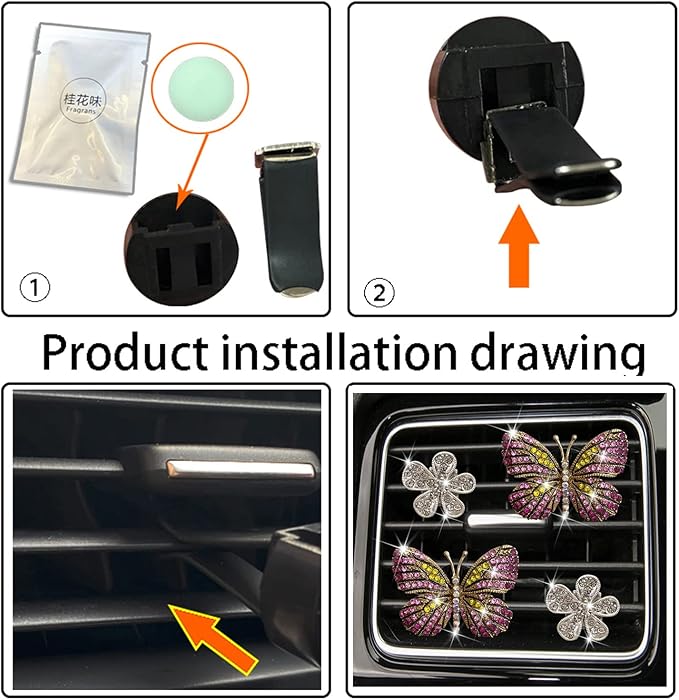 桂花味
Fragrans

①

②

Product installation drawing