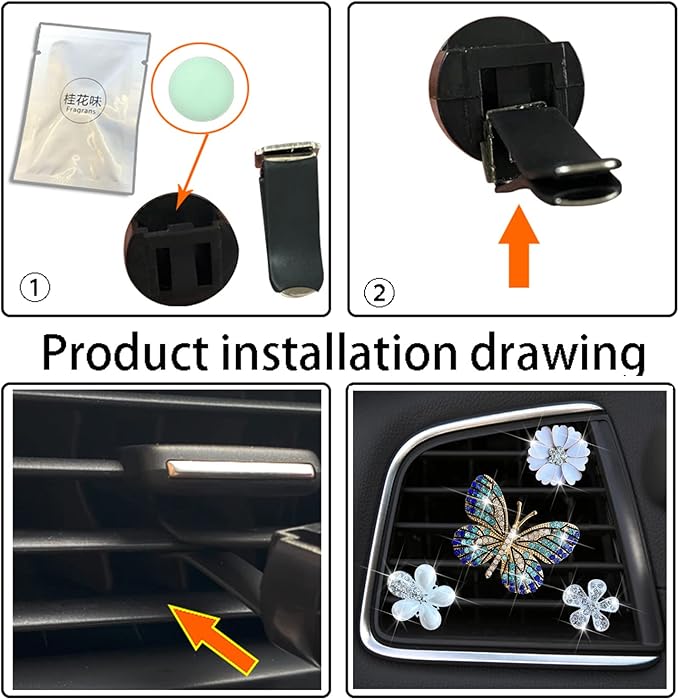 桂花味
Fragrans

①

②

Product installation drawing