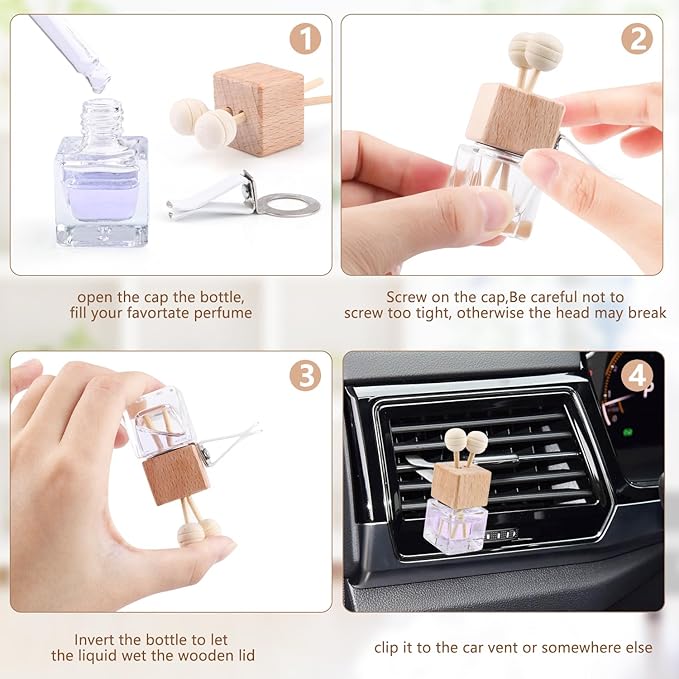 1

open the cap the bottle, fill your favortate perfume

2

Screw on the cap,Be careful not to screw too tight, otherwise the head may break

3

Invert the bottle to let the liquid wet the wooden lid

4

clip it to the car vent or somewhere else