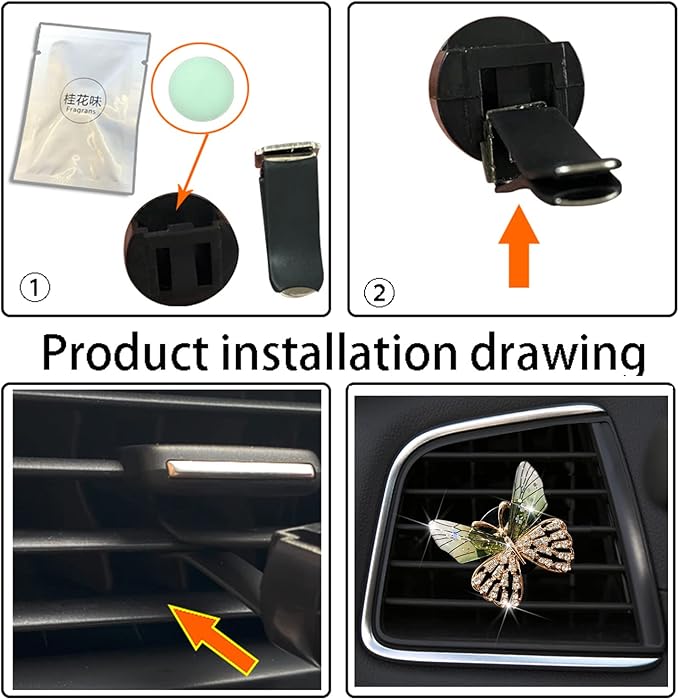 桂花味
Fragrans

①

②

Product installation drawing