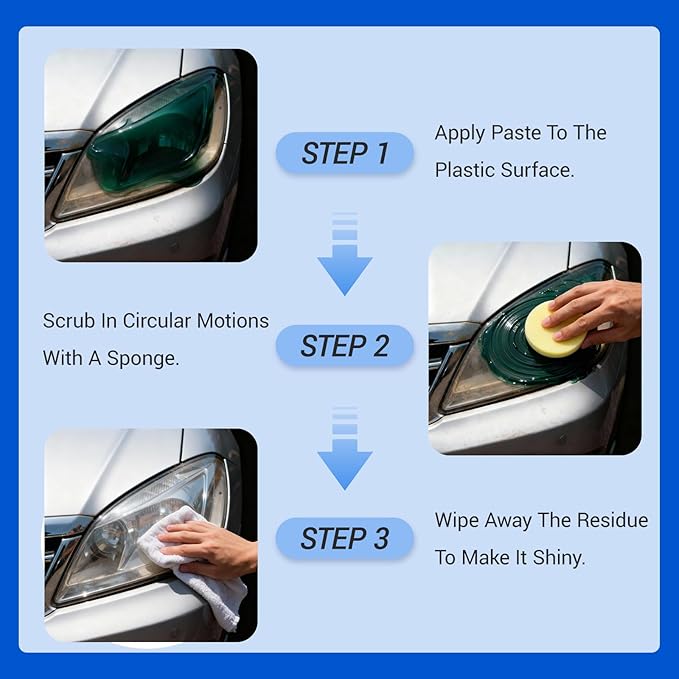 STEP 1

Apply Paste To The Plastic Surface.

Scrub In Circular Motions With A Sponge.

STEP 2

STEP 3

Wipe Away The Residue To Make It Shiny.