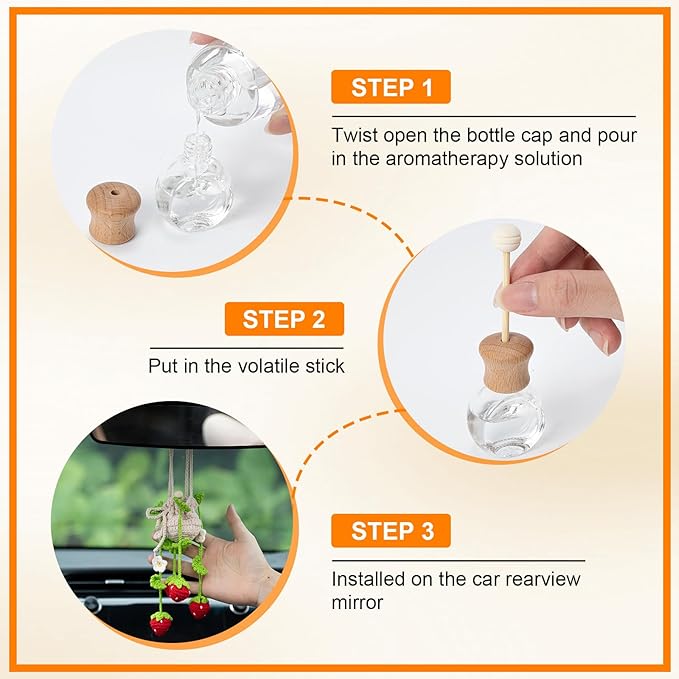 STEP 1

Twist open the bottle cap and pour in the aromatherapy solution

STEP 2

Put in the volatile stick

STEP 3

Installed on the car rearview mirror