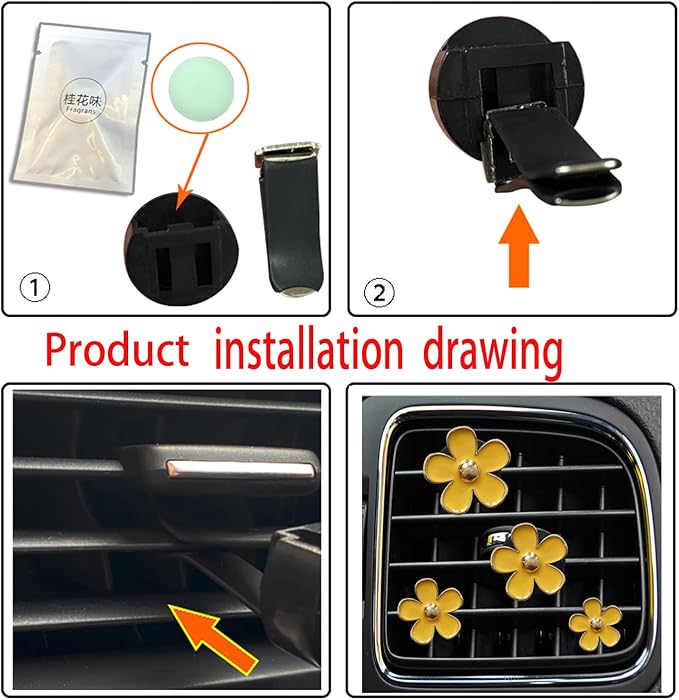 桂花味
Fragrans

①

②

Product installation drawing