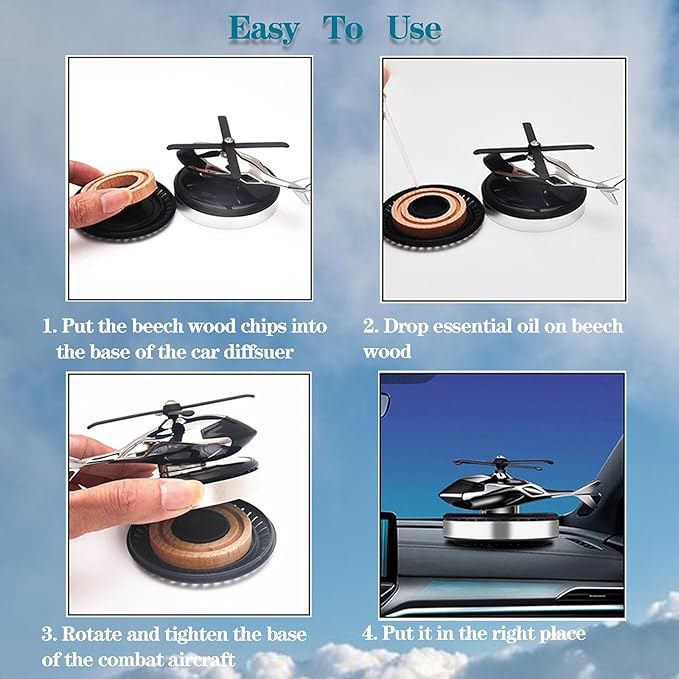 Easy To Use

1. Put the beech wood chips into the base of the car diffsuer

2. Drop essential oil on beech wood

3. Rotate and tighten the base of the combat aircraft

4. Put it in the right place