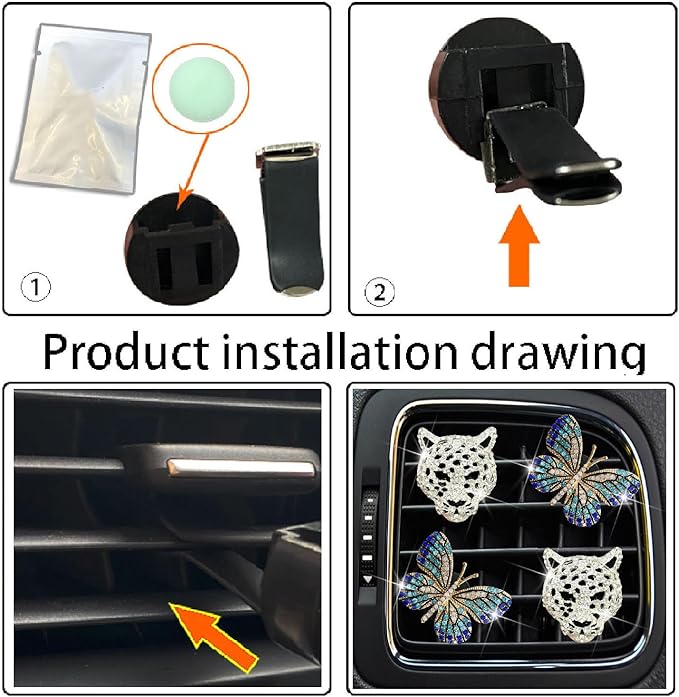 ①

②

Product installation drawing