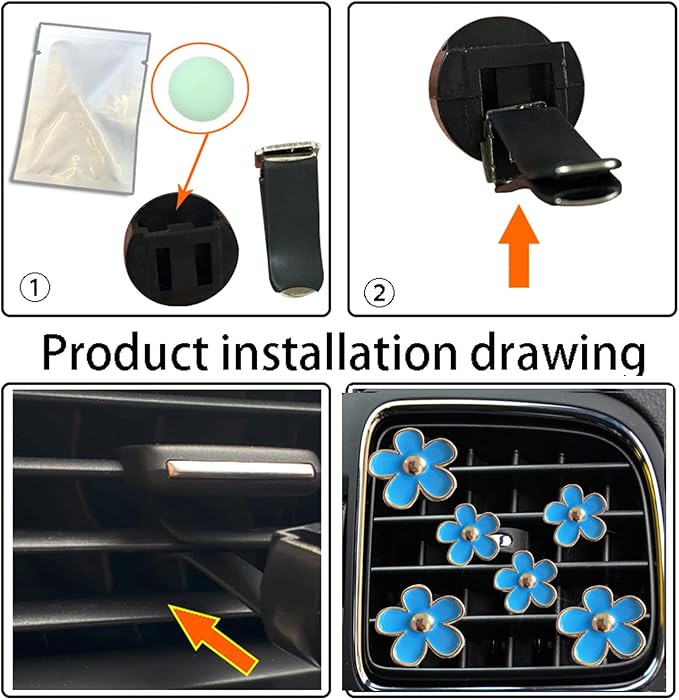 ①

②

Product installation drawing