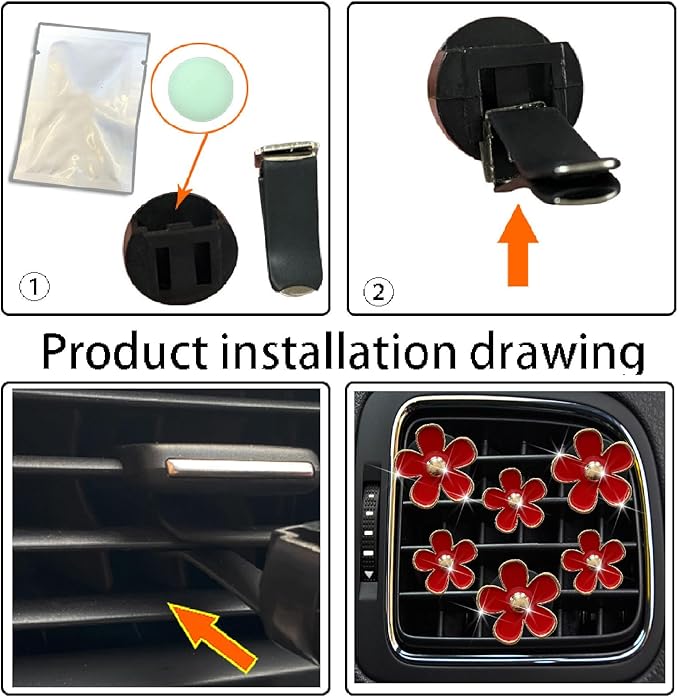 ①

②

Product installation drawing