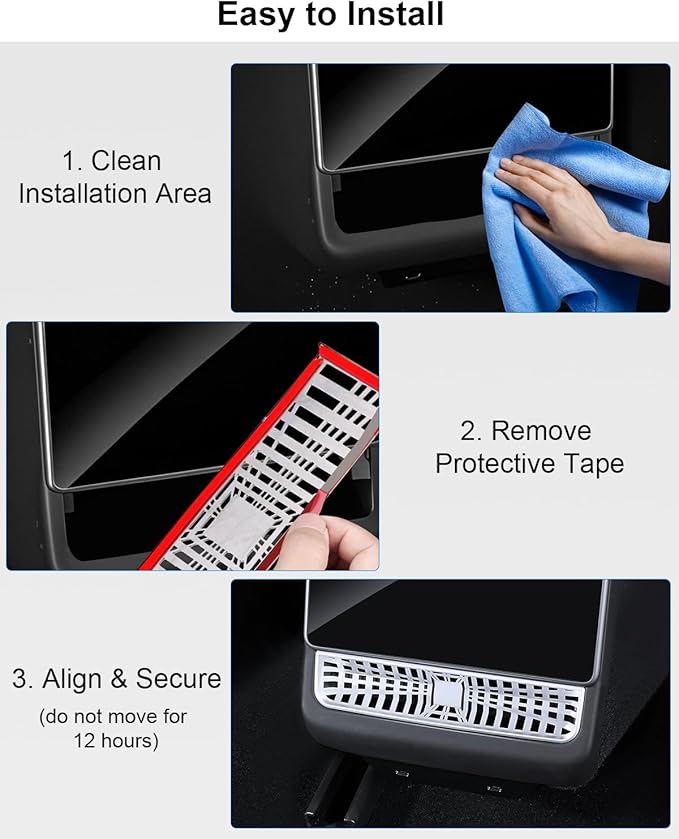 Easy to Install

1. Clean Installation Area

2. Remove Protective Tape

3. Align & Secure
(do not move for 12 hours)