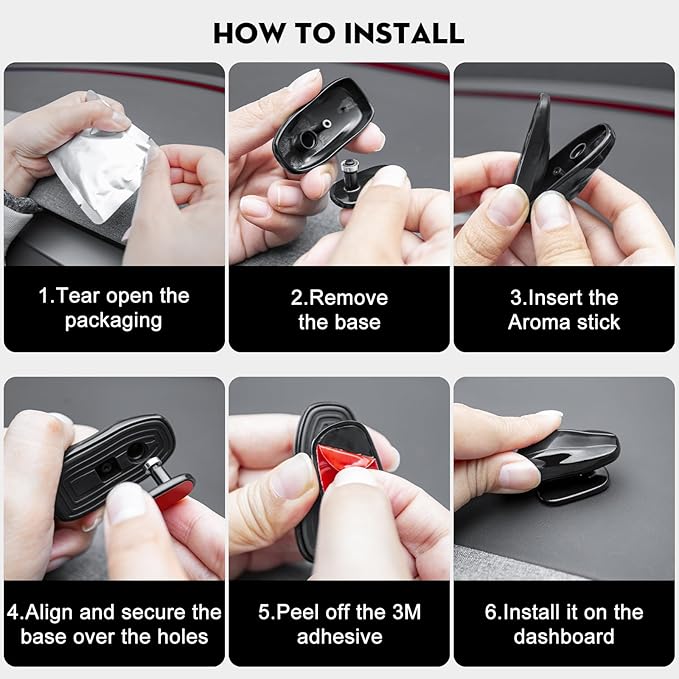 HOW TO INSTALL

1.Tear open the packaging

2.Remove the base

3.Insert the Aroma stick

4.Align and secure the base over the holes

5.Peel off the 3M adhesive

6.Install it on the dashboard