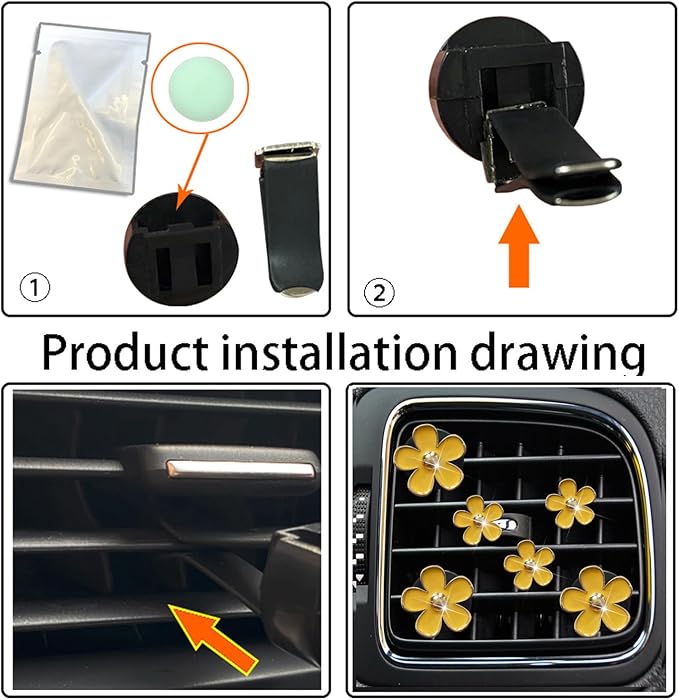 ①

②

Product installation drawing