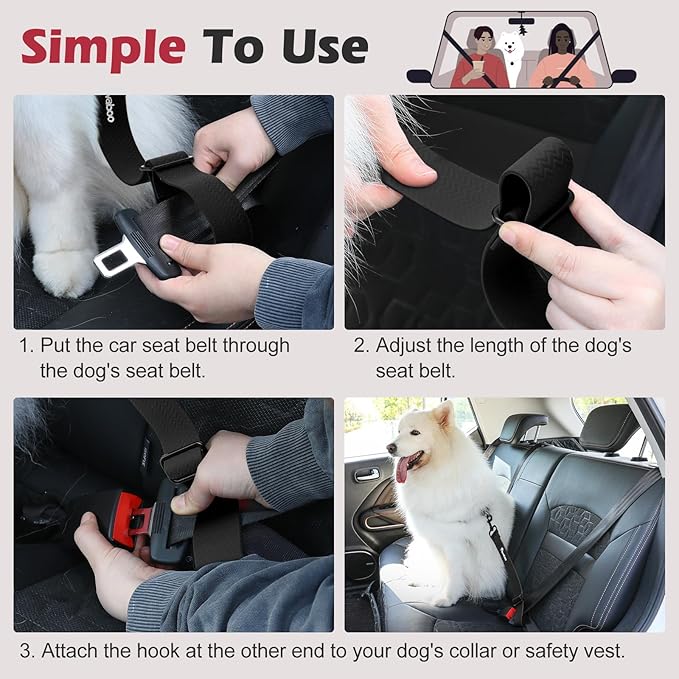 Simple To Use

1. Put the car seat belt through the dog's seat belt.

2. Adjust the length of the dog's seat belt.

3. Attach the hook at the other end to your dog's collar or safety vest.