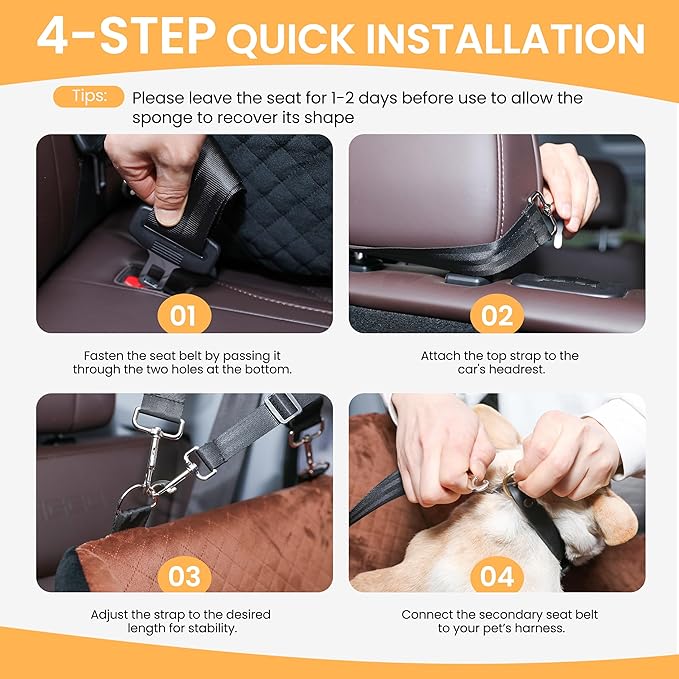 4-STEP QUICK INSTALLATION

Tips: Please leave the seat for 1-2 days before use to allow the sponge to recover its shape

01

Fasten the seat belt by passing it through the two holes at the bottom.

02

Attach the top strap to the car's headrest.

03

Adjust the strap to the desired length for stability.

04

Connect the secondary seat belt to your pet's harness.