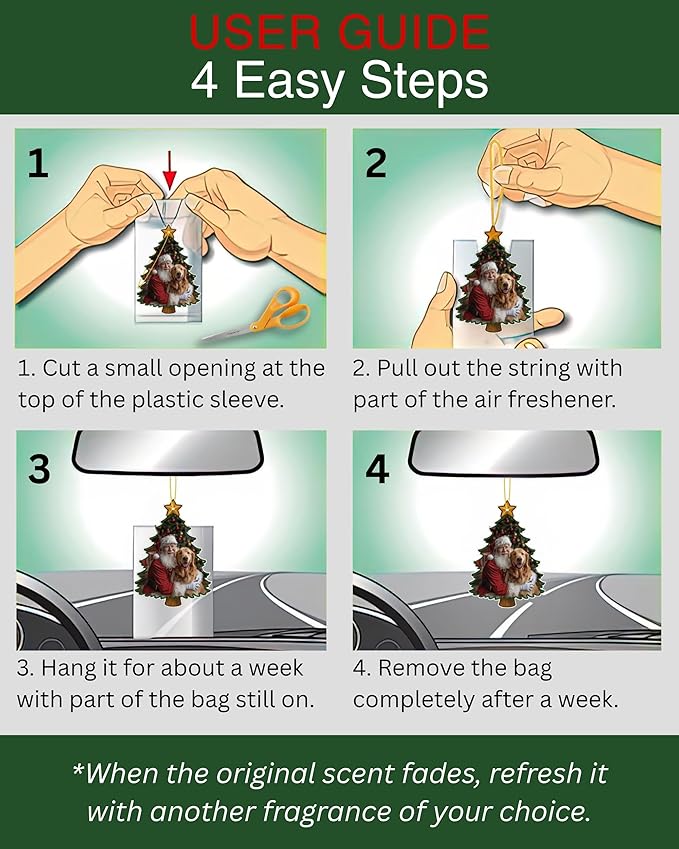 USER GUIDE
4 Easy Steps

1

1. Cut a small opening at the top of the plastic sleeve.

2

2. Pull out the string with part of the air freshener.

3

3. Hang it for about a week with part of the bag still on.

4

4. Remove the bag completely after a week.

*When the original scent fades, refresh it with another fragrance of your choice.