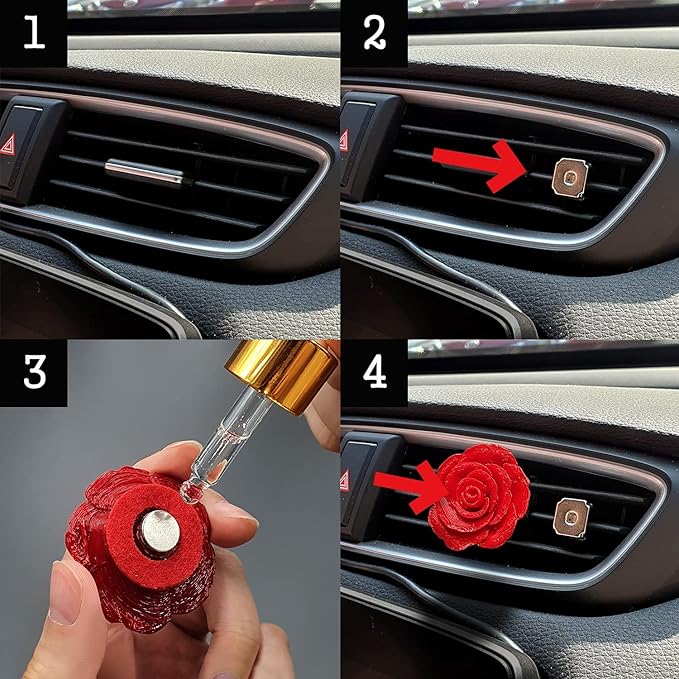 1

2

3

4