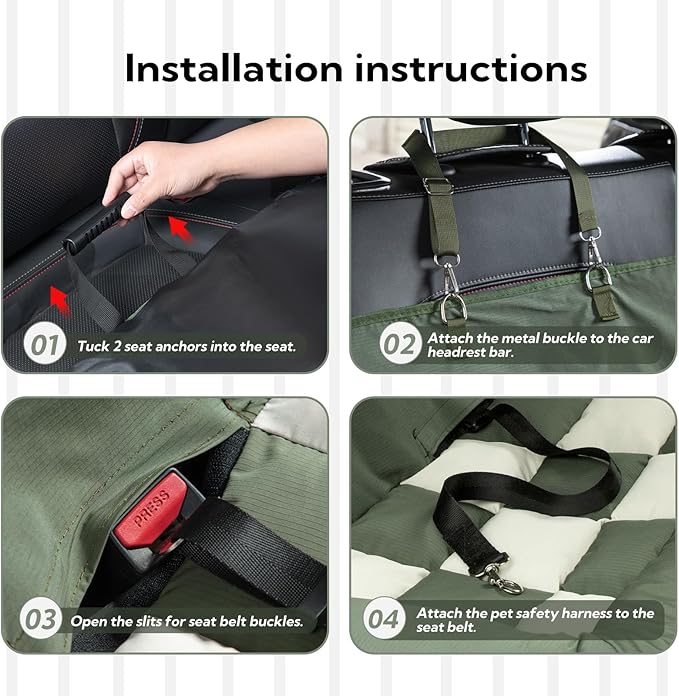 Installation instructions

01 Tuck 2 seat anchors into the seat.

02 Attach the metal buckle to the car headrest bar.

PRESS

03 Open the slits for seat belt buckles.

04 Attach the pet safety harness to the seat belt.