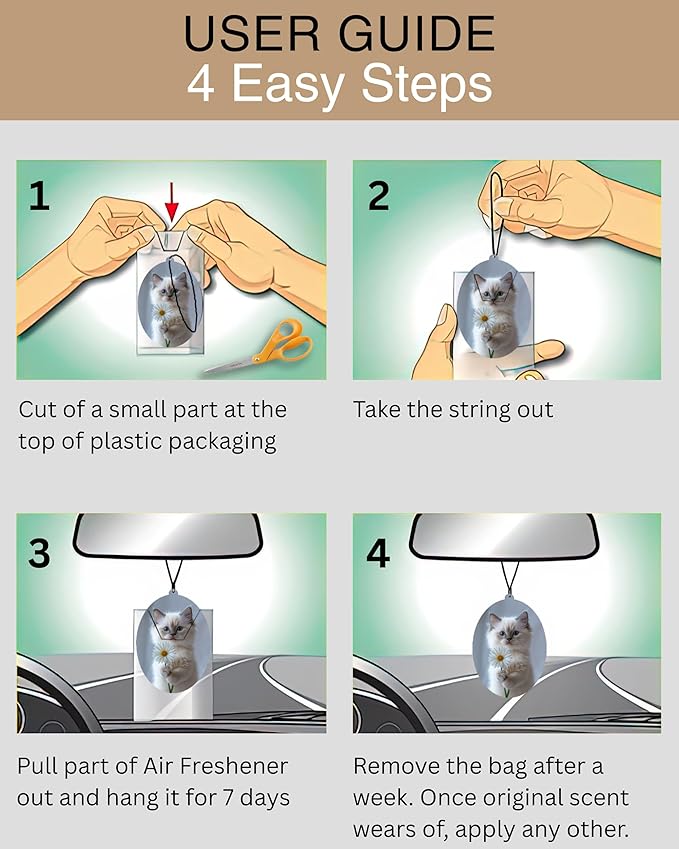 USER GUIDE
4 Easy Steps

1

Cut of a small part at the top of plastic packaging

2

Take the string out

3

Pull part of Air Freshener out and hang it for 7 days

4

Remove the bag after a week. Once original scent wears of, apply any other.