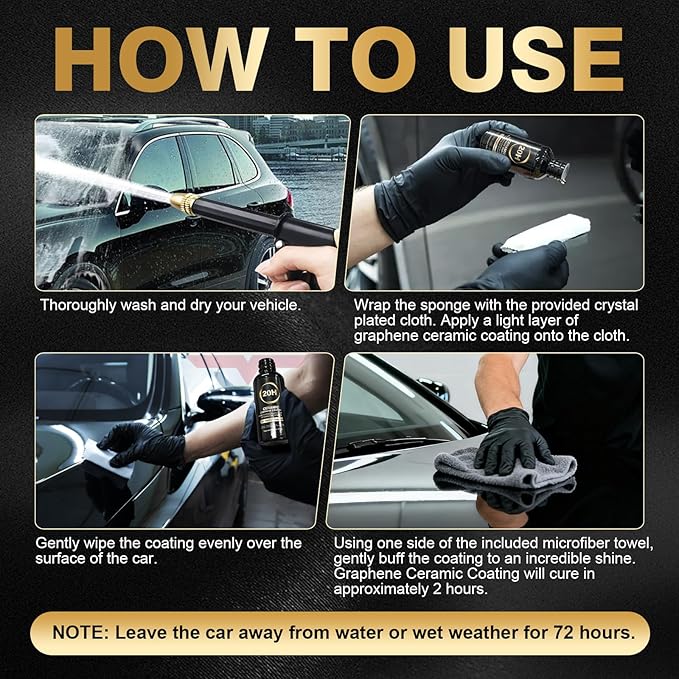 HOW TO USE

20H

Thoroughly wash and dry your vehicle.

Wrap the sponge with the provided crystal plated cloth. Apply a light layer of graphene ceramic coating onto the cloth.

20H

Gently wipe the coating evenly over the surface of the car.

Using one side of the included microfiber towel, gently buff the coating to an incredible shine. Graphene Ceramic Coating will cure in approximately 2 hours.

NOTE: Leave the car away from water or wet weather for 72 hours.