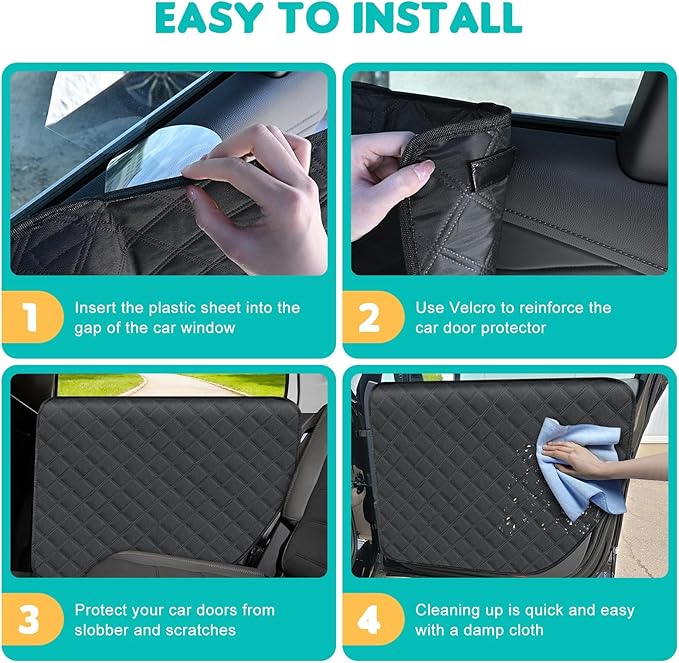 EASY TO INSTALL

1 Insert the plastic sheet into the gap of the car window

2 Use Velcro to reinforce the car door protector

3 Protect your car doors from slobber and scratches

4 Cleaning up is quick and easy with a damp cloth