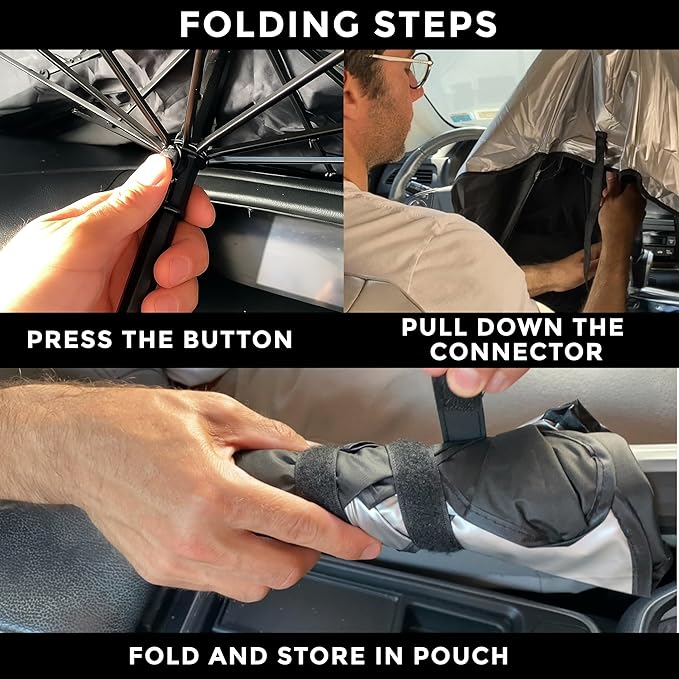 FOLDING STEPS

PRESS THE BUTTON

PULL DOWN THE CONNECTOR

FOLD AND STORE IN POUCH