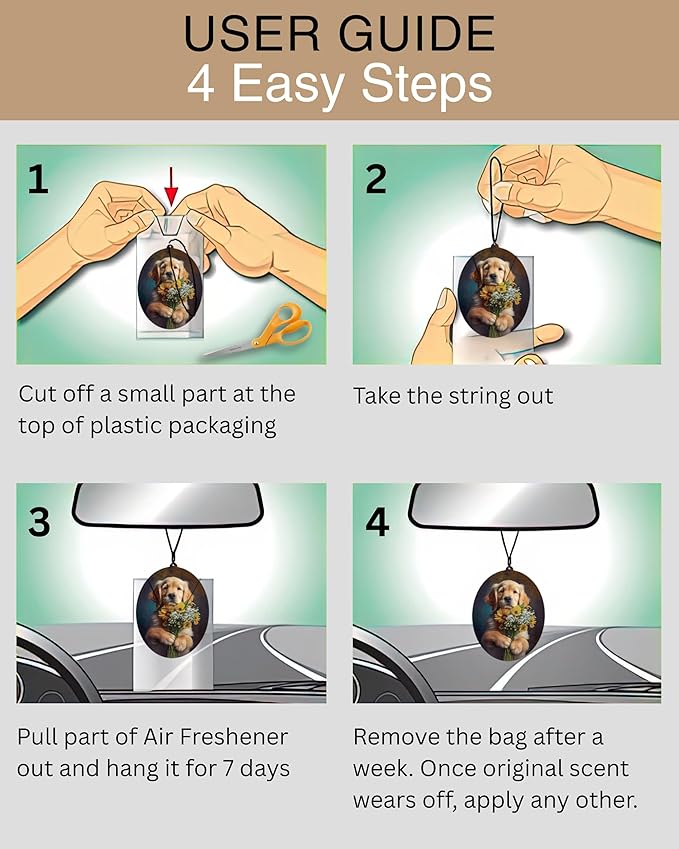 USER GUIDE
4 Easy Steps

1

Cut off a small part at the top of plastic packaging

2

Take the string out

3

Pull part of Air Freshener out and hang it for 7 days

4

Remove the bag after a week. Once original scent wears off, apply any other.