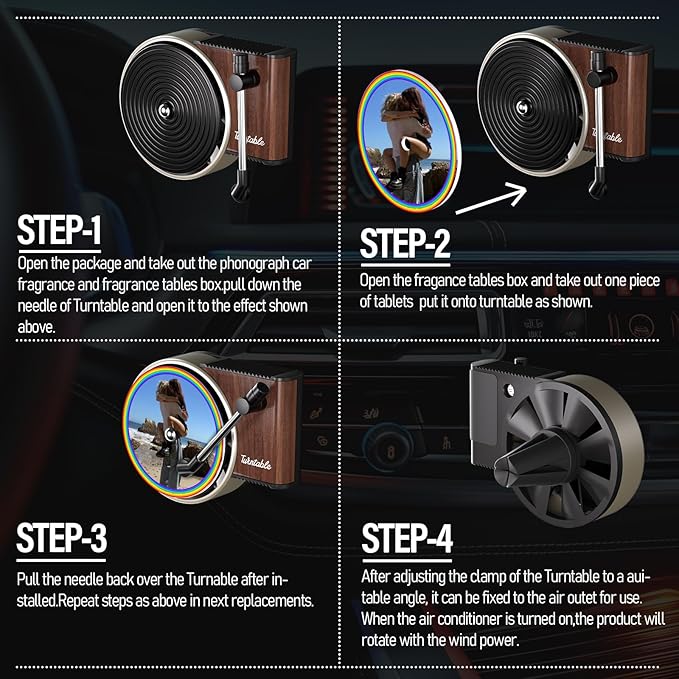 Turntable

STEP-1

Open the package and take out the phonograph car fragrance and fragrance tables box.pull down the needle of Turntable and open it to the effect shown above.

Turntable

STEP-2

Open the fragance tables box and take out one piece of tablets put it onto turntable as shown.

Turntable

STEP-3

Pull the needle back over the Turnable after installed.Repeat steps as above in next replacements.

STEP-4

After adjusting the clamp of the Turntable to a auitable angle, it can be fixed to the air outet for use. When the air conditioner is turned on,the product will rotate with the wind power.