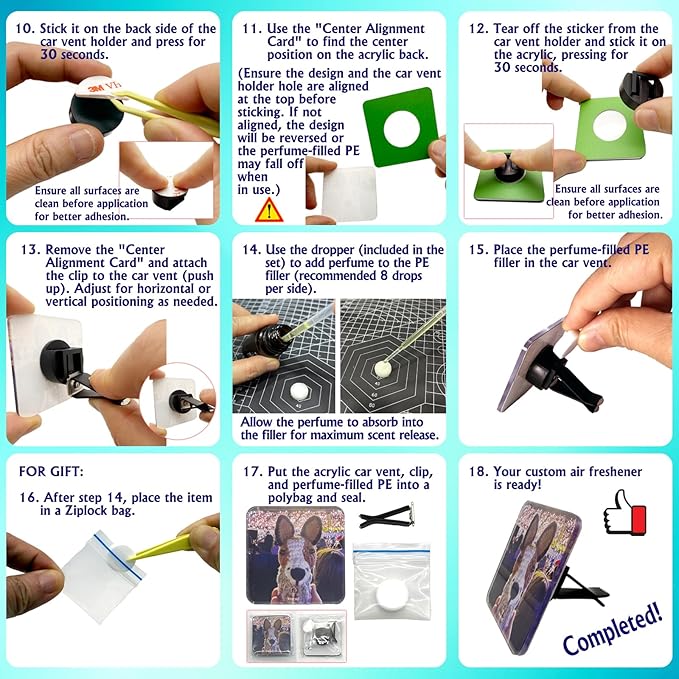 10. Stick it on the back side of the car vent holder and press for 30 seconds.

3M VH

Ensure all surfaces are clean before application for better adhesion.

11. Use the "Center Alignment Card" to find the center position on the acrylic back.

(Ensure the design and the car vent holder hole are aligned at the top before sticking. If not aligned, the design will be reversed or the perfume-filled PE may fall off when in use.)

12. Tear off the sticker from the car vent holder and stick it on the acrylic, pressing for 30 seconds.

Ensure all surfaces are clean before application for better adhesion.

13. Remove the "Center Alignment Card" and attach the clip to the car vent (push up). Adjust for horizontal or vertical positioning as needed.

14. Use the dropper (included in the set) to add perfume to the PE filler (recommended 8 drops per side).

Allow the perfume to absorb into the filler for maximum scent release.

15. Place the perfume-filled PE filler in the car vent.

FOR GIFT:

16. After step 14, place the item in a Ziplock bag.

17. Put the acrylic car vent, clip, and perfume-filled PE into a polybag and seal.

18. Your custom air freshener is ready!

Completed!