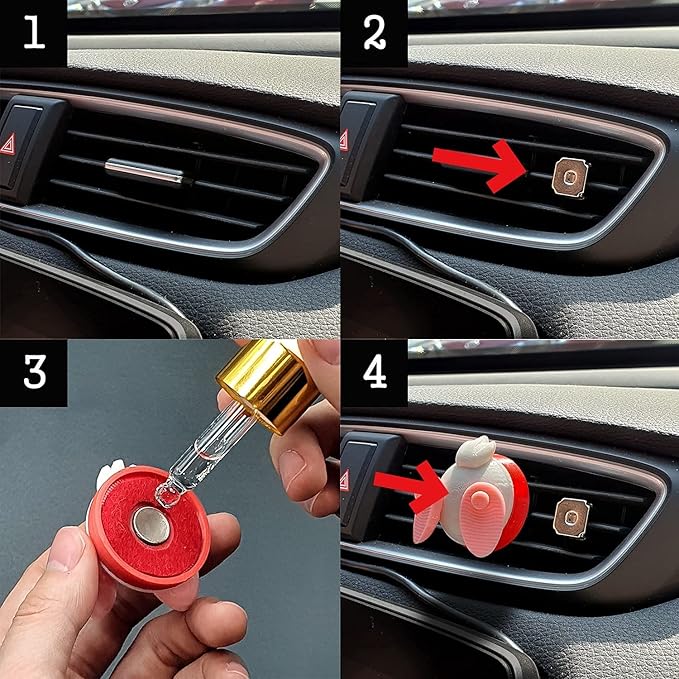 1

2

3

4