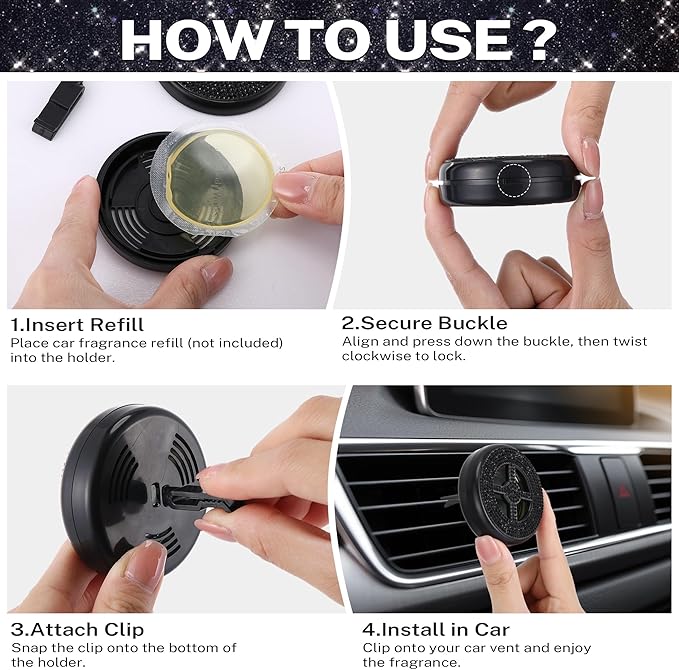 HOW TO USE ?

1.Insert Refill
Place car fragrance refill (not included) into the holder.

2.Secure Buckle
Align and press down the buckle, then twist clockwise to lock.

3.Attach Clip
Snap the clip onto the bottom of the holder.

4.Install in Car
Clip onto your car vent and enjoy the fragrance.