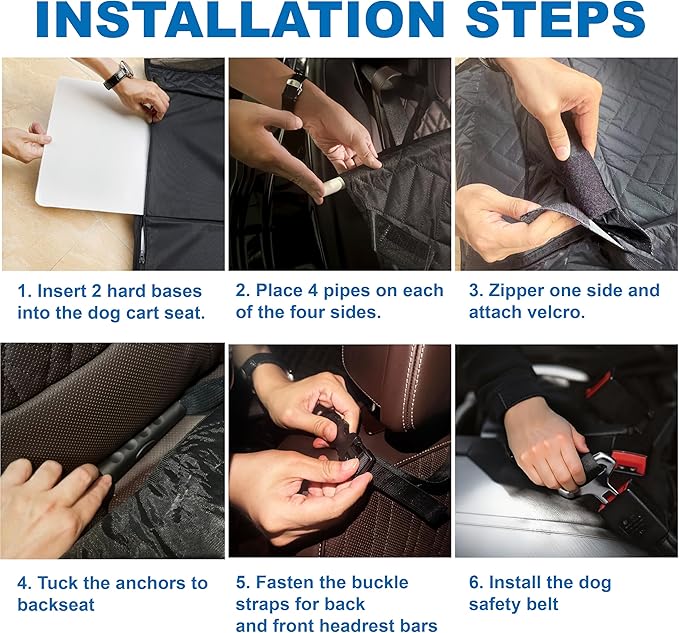 INSTALLATION STEPS

1. Insert 2 hard bases into the dog cart seat.

2. Place 4 pipes on each of the four sides.

3. Zipper one side and attach velcro.

4. Tuck the anchors to backseat

5. Fasten the buckle straps for back and front headrest bars

6. Install the dog safety belt